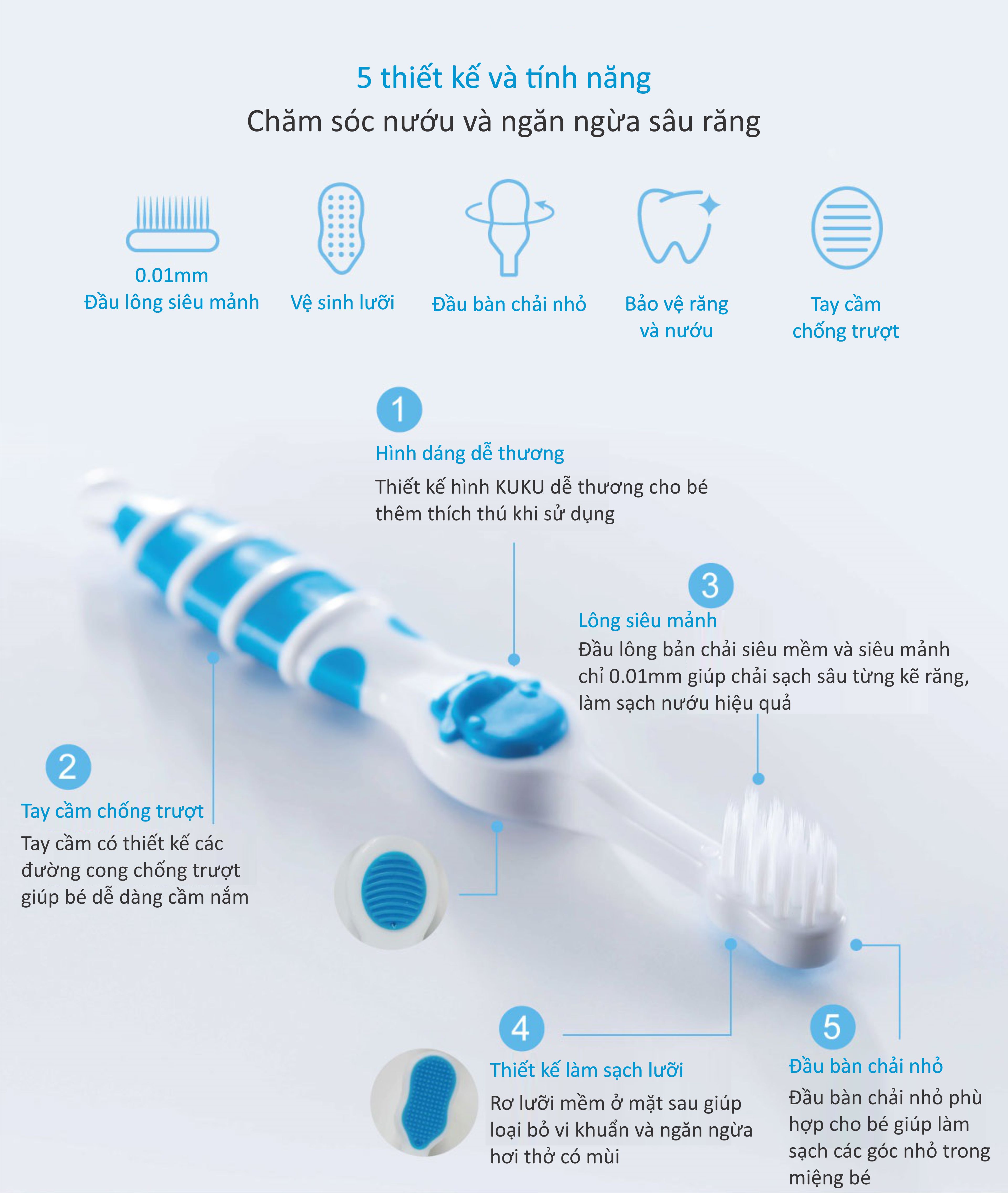 5 thiết kế và tính năng
Chăm sóc nướu và ngăn ngừa sâu răng

0.01mm
Đầu lông siêu mảnh

Vệ sinh lưỡi

Đầu bàn chải nhỏ

Bảo vệ răng và nướu

Tay cầm chống trượt

1
Hình dáng dễ thương
Thiết kế hình KUKU dễ thương cho bé thêm thích thú khi sử dụng

3
Lông siêu mảnh
Đầu lông bản chải siêu mềm và siêu mảnh chỉ 0.01mm giúp chải sạch sâu từng kẽ răng, làm sạch nướu hiệu quả

2
Tay cầm chống trượt
Tay cầm có thiết kế các đường cong chống trượt giúp bé dễ dàng cầm nắm

4
Thiết kế làm sạch lưỡi
Rơ lưỡi mềm ở mặt sau giúp loại bỏ vi khuẩn và ngăn ngừa hơi thở có mùi

5
Đầu bàn chải nhỏ
Đầu bàn chải nhỏ phù hợp cho bé giúp làm sạch các góc nhỏ trong miệng bé